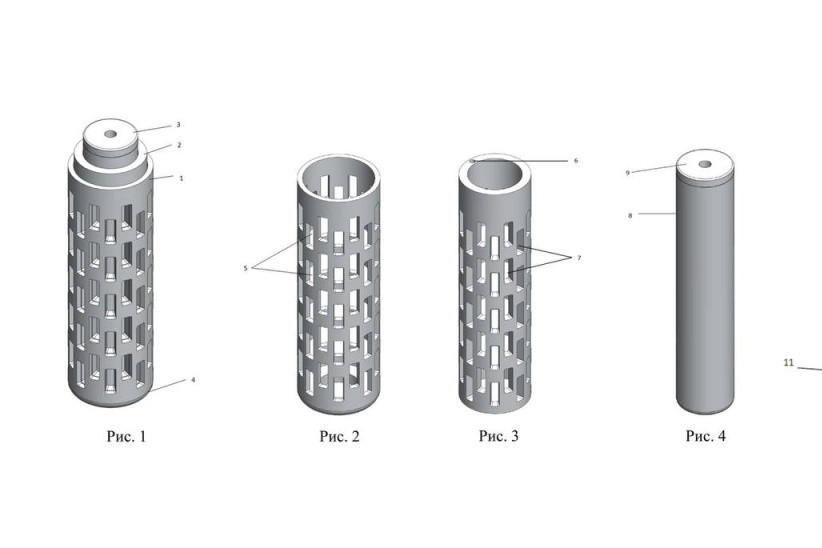 3
2
1
4
Рис. 1

5
Рис. 2

6
7
Рис. 3

9
8
Рис. 4

11